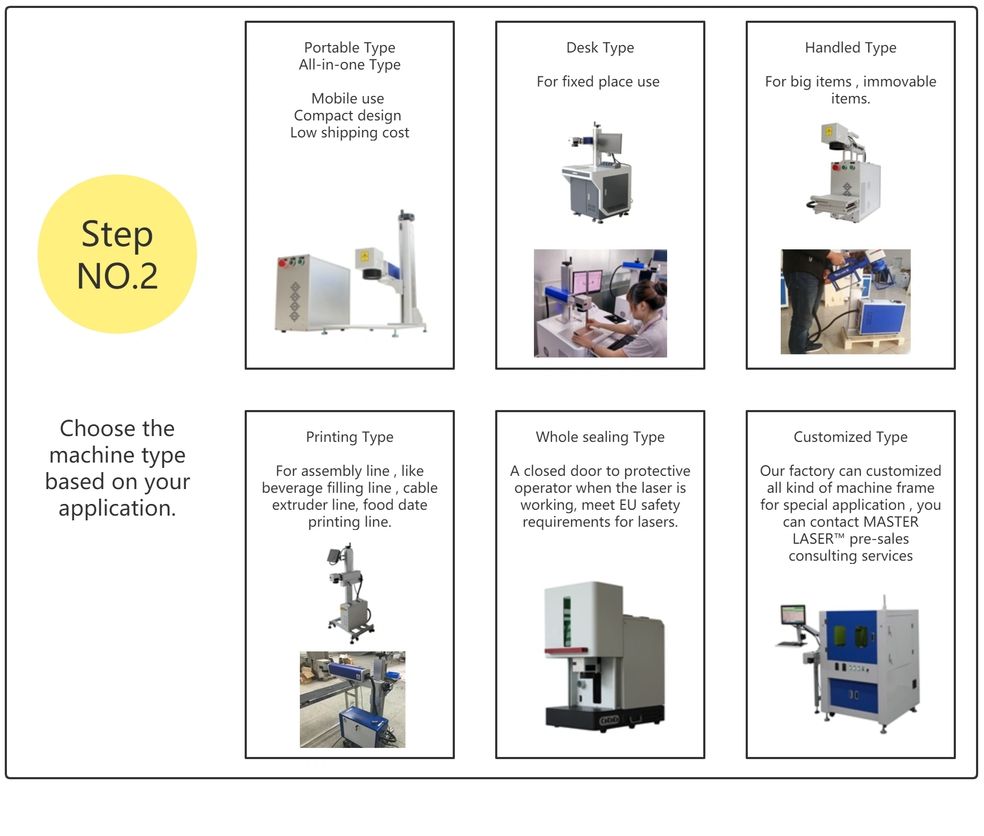 Step NO.2

Choose the machine type based on your application.

Portable Type
All-in-one Type

Mobile use
Compact design
Low shipping cost

Desk Type

For fixed place use

Handled Type

For big items , immovable items.

Printing Type

For assembly line , like beverage filling line , cable extruder line, food date printing line.

Whole sealing Type

A closed door to protective operator when the laser is working, meet EU safety requirements for lasers.

Customized Type

Our factory can customized all kind of machine frame for special application , you can contact MASTER LASER™ pre-sales consulting services